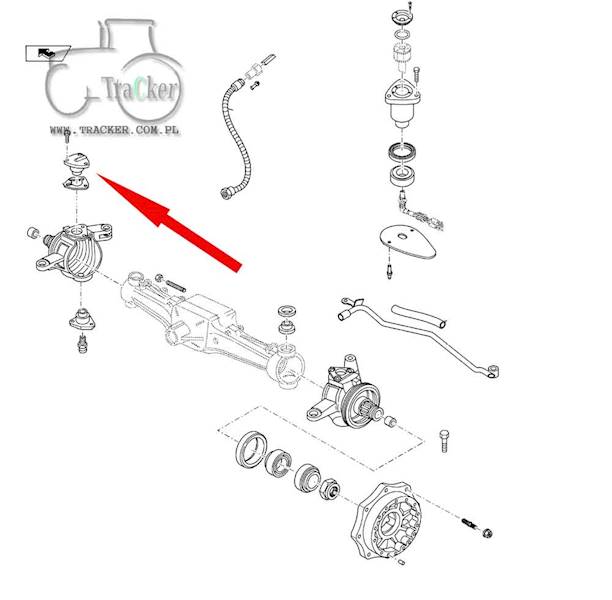 TraCker
WWW.TRACKER.COM.PL