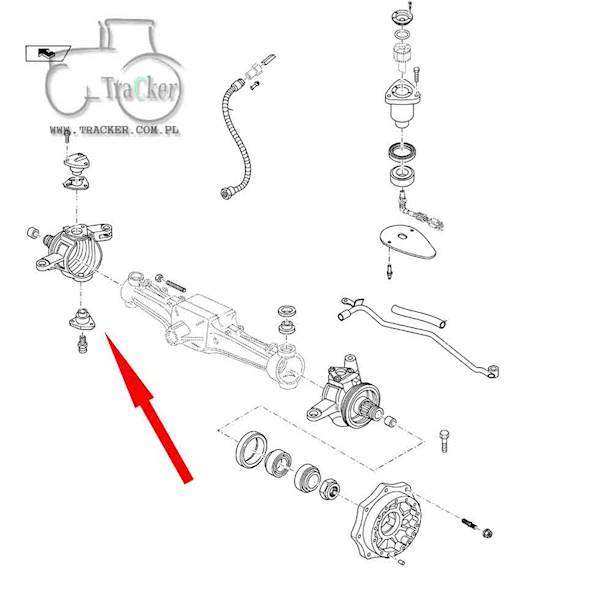 TraCker
WWW.TRACKER.COM.PL