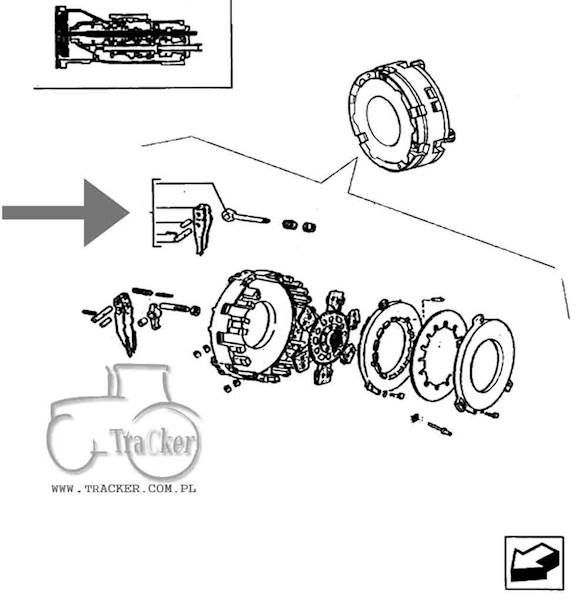 TraCker
WWW.TRACKER.COM.PL