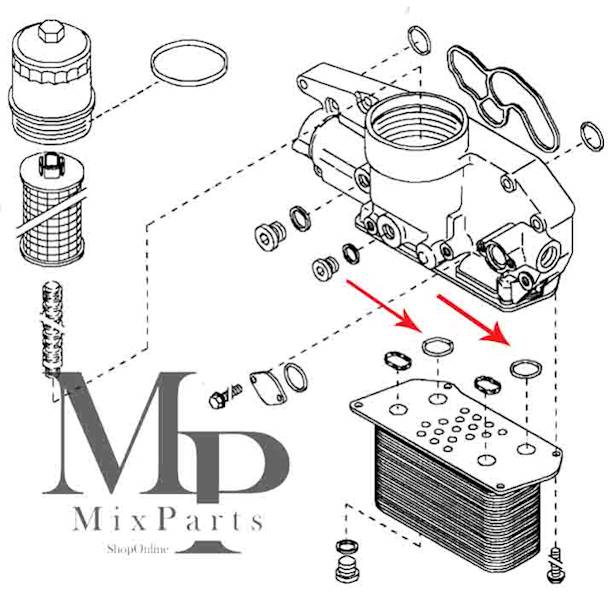 MP
MixParts
ShopOnline