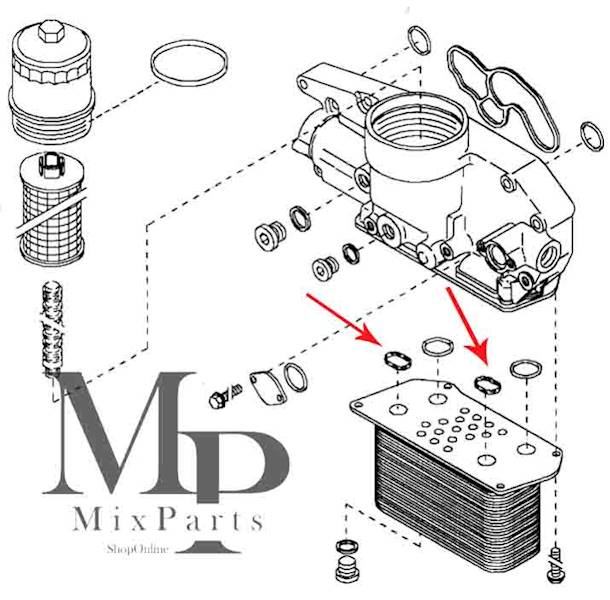 MP
MixParts
ShopOnline