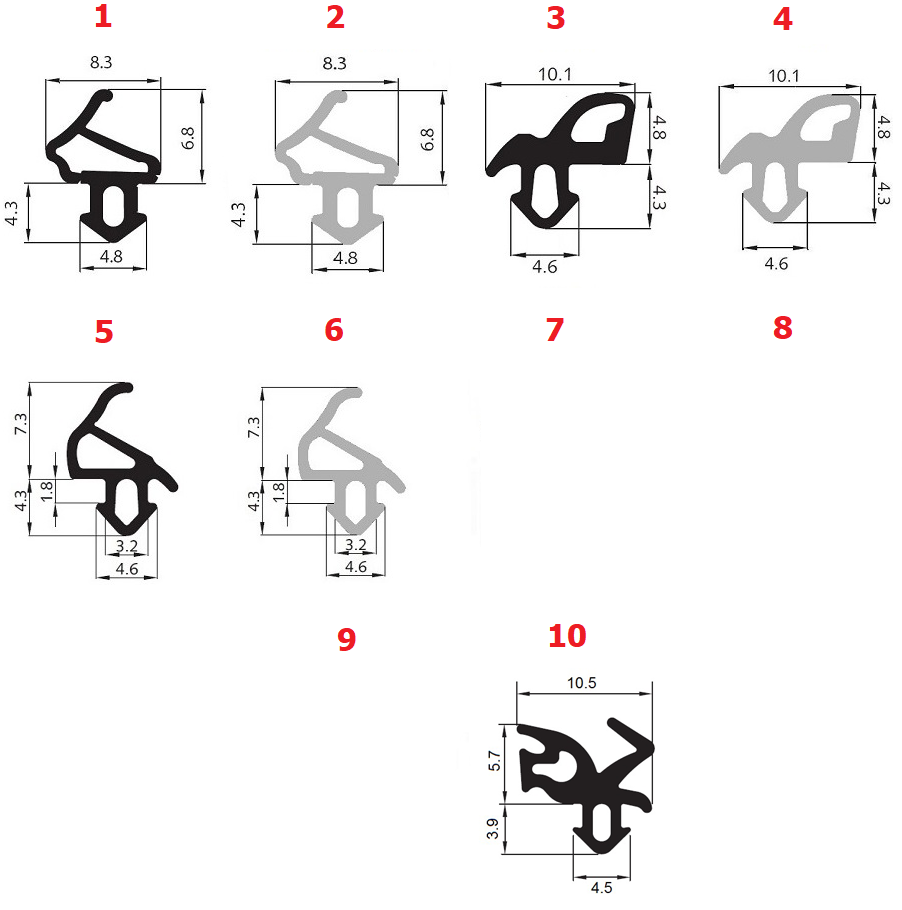 1
8.3
6.8
4.3
4.8

2
8.3
6.8
4.3
4.8

3
10.1
4.8
4.3
4.6

4
10.1
4.8
4.3
4.6

5
7.3
4.3
1.8
3.2
4.6

6
7.3
4.3
1.8
3.2
4.6

7

8

9

10
10.5
5.7
3.9
4.5