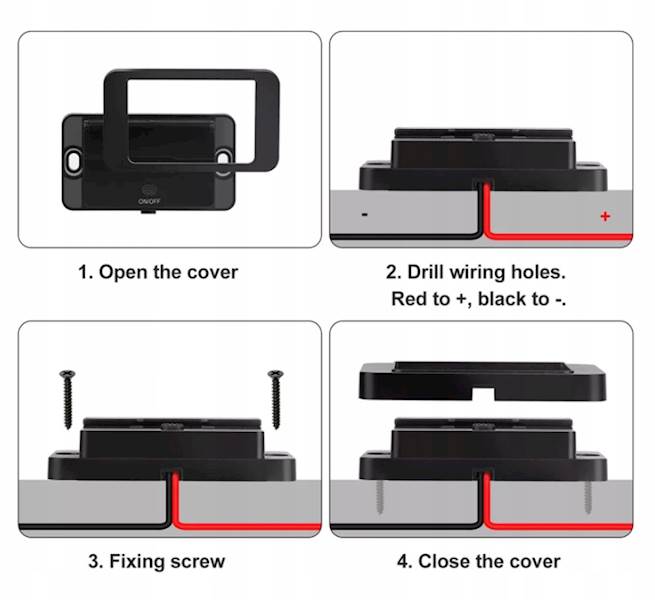 ON/OFF

1. Open the cover

-

+

2. Drill wiring holes.
Red to +, black to -.

3. Fixing screw

4. Close the cover