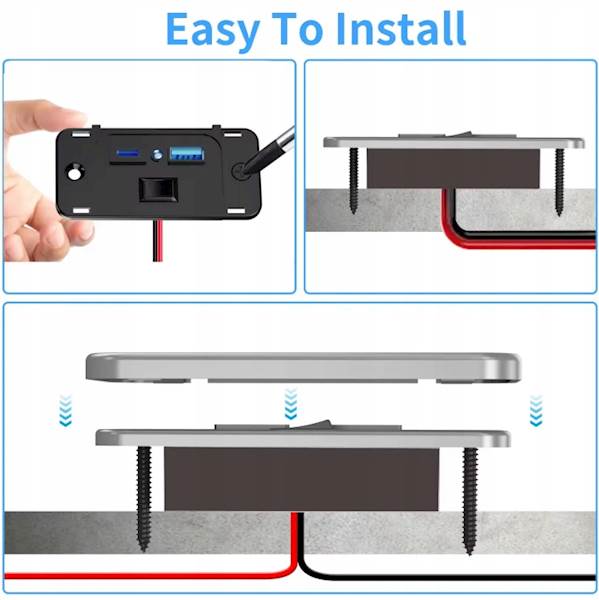 Easy To Install