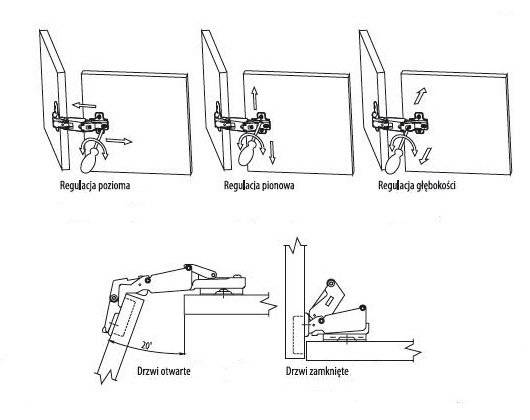 Regulacja pozioma

Regulacja pionowa

Regulacja głębokości

20°

Drzwi otwarte

Drzwi zamknięte