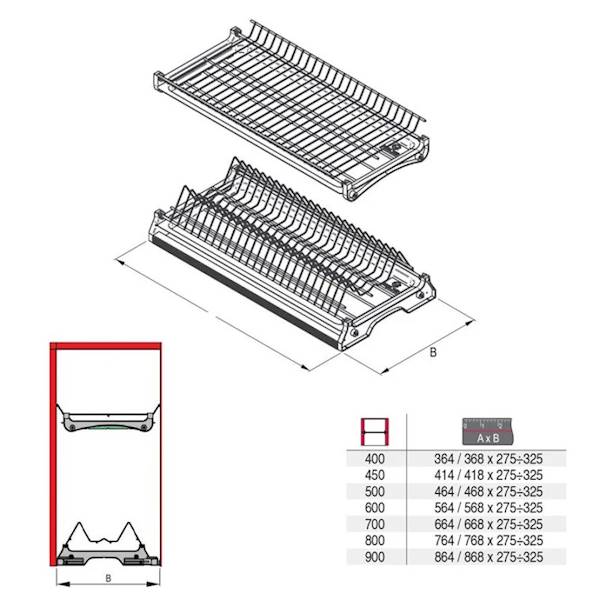 B

B

| | A x B |
|---|---|
| 400 | 364 / 368 x 275÷325 |
| 450 | 414 / 418 x 275÷325 |
| 500 | 464 / 468 x 275÷325 |
| 600 | 564 / 568 x 275÷325 |
| 700 | 664 / 668 x 275÷325 |
| 800 | 764 / 768 x 275÷325 |
| 900 | 864 / 868 x 275÷325 |