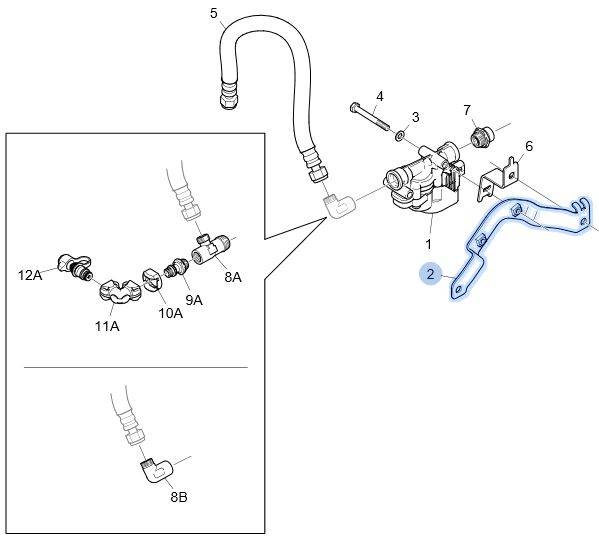 5
4
3
7
6
1
2
12A
11A
10A
9A
8A
8B