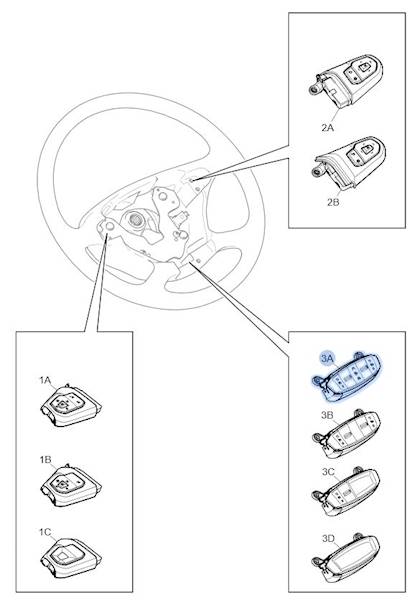 2A

2B

1A

1B

1C

3A

3B

3C

3D