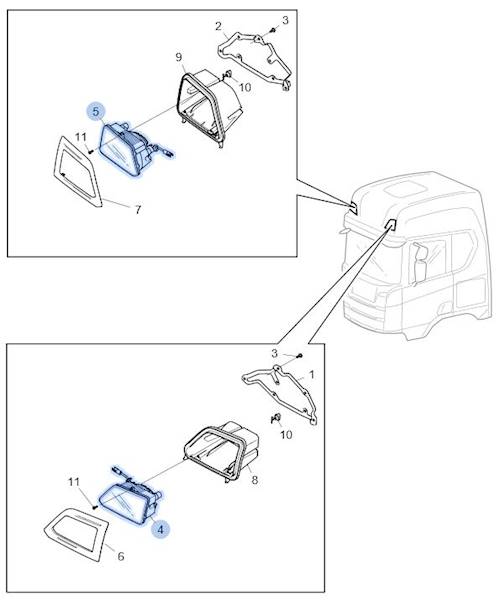 2
3
9
10
5
11
7

3
1
10
8
11
4
6