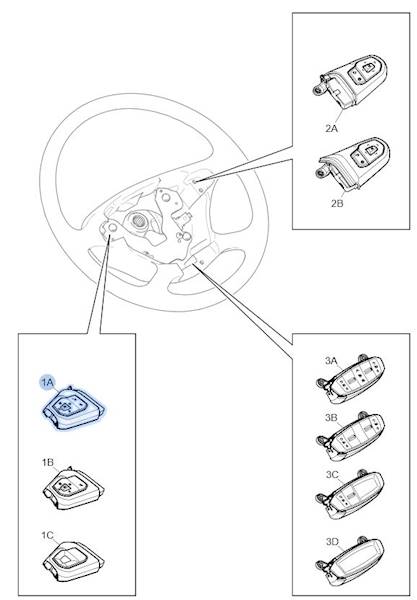 2A

2B

1A

1B

1C

3A

3B

3C

3D