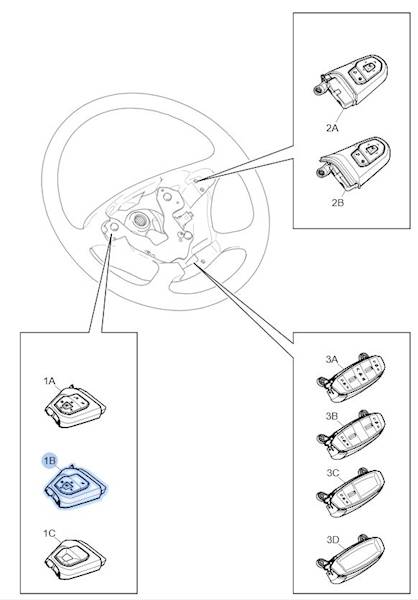 2A

2B

1A

1B

1C

3A

3B

3C

3D