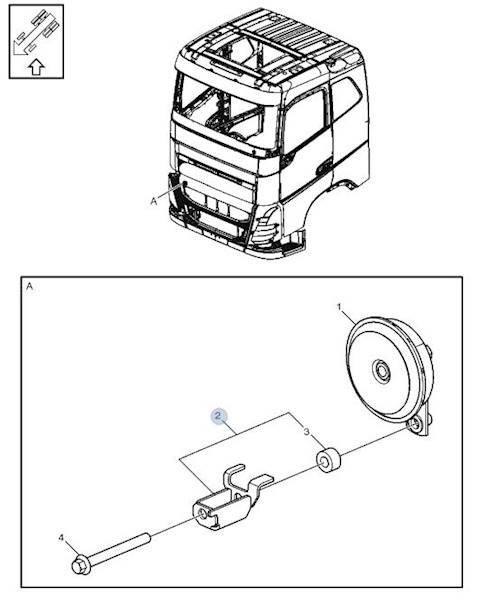 A

A

1

2

3

4