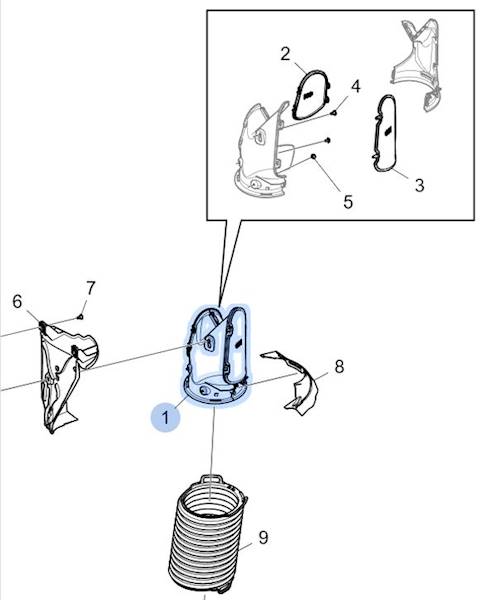 2
4
3
5
7
6
8
1
9