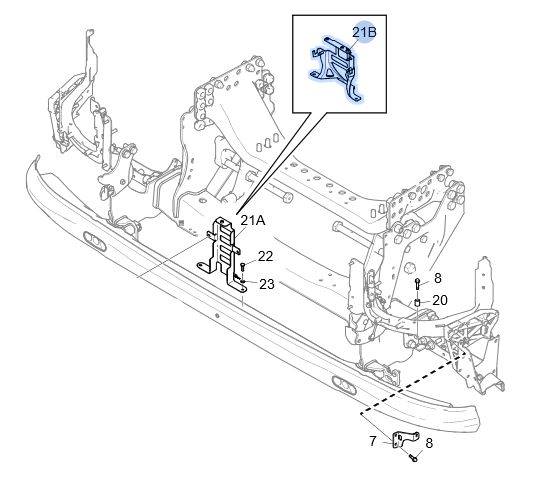 21B
21A
22
23
8
20
7
8