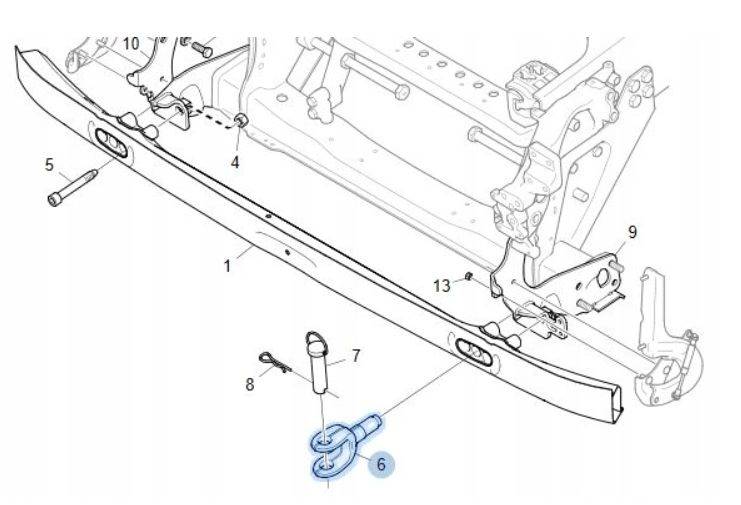 10
5
4
1
9
13
7
8
6