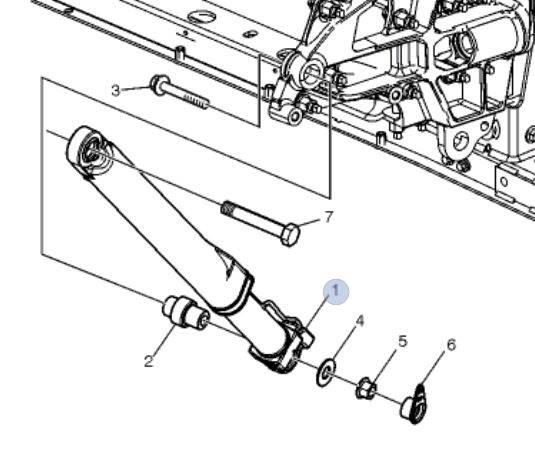 3
7
1
4
5
6
2