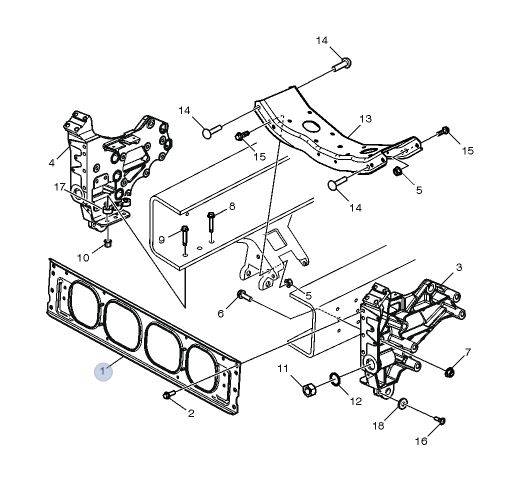 14
14
13
15
15
4
5
17
14
8
9
10
3
5
6
7
1
11
12
2
18
16