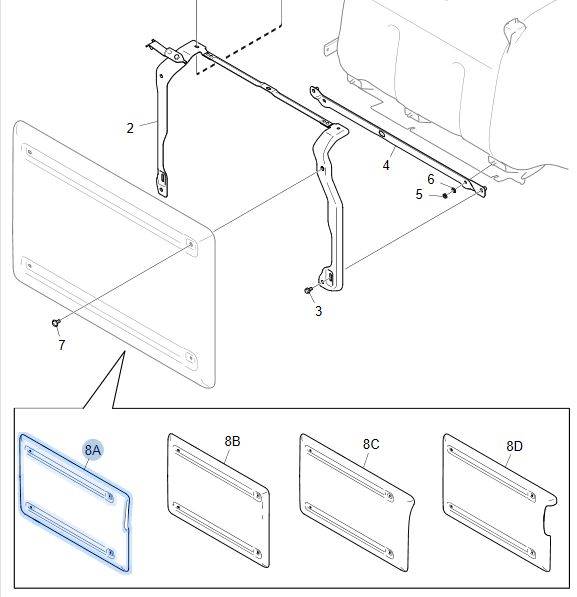 2
4
6
5
3
7
8A
8B
8C
8D