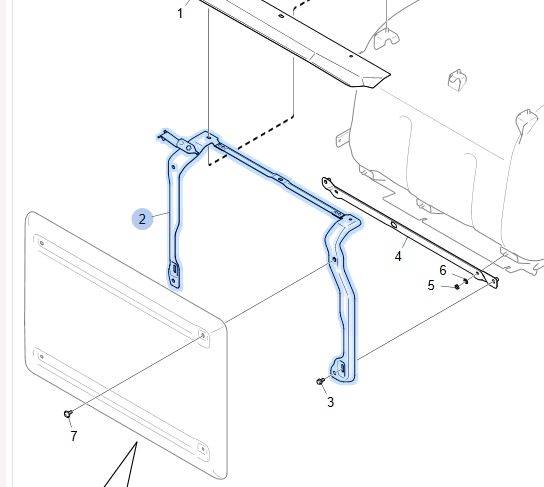 1
2
4
6
5
3
7