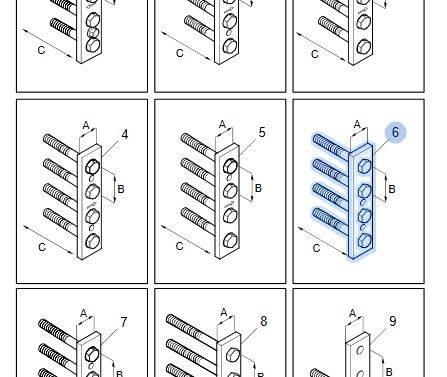 C

C

C

A
4
B
C

A
5
B
C

A
6
B
C

A
7
B

A
8
B

A
9
B