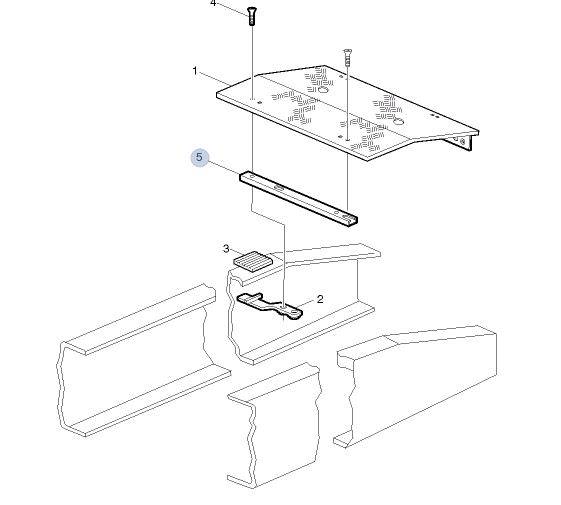 4
1
5
3
2