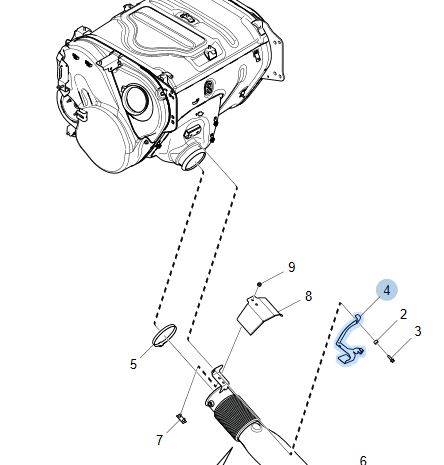 9
8
4
2
3
5
7
6