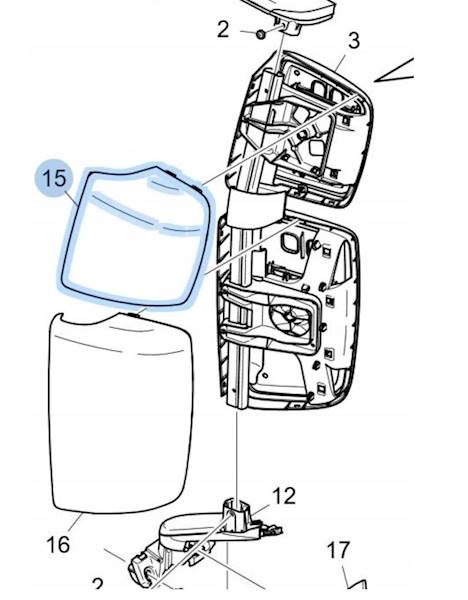 2
3
15
12
16
17
2