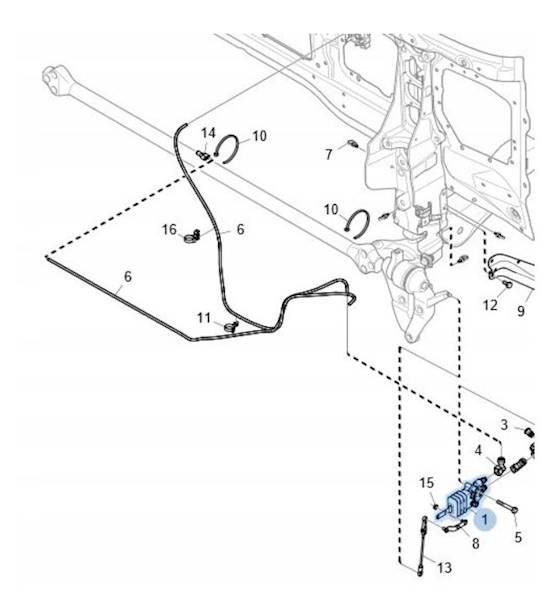 14
10
7
10
16
6
6
12
9
11
3
4
15
1
5
8
13