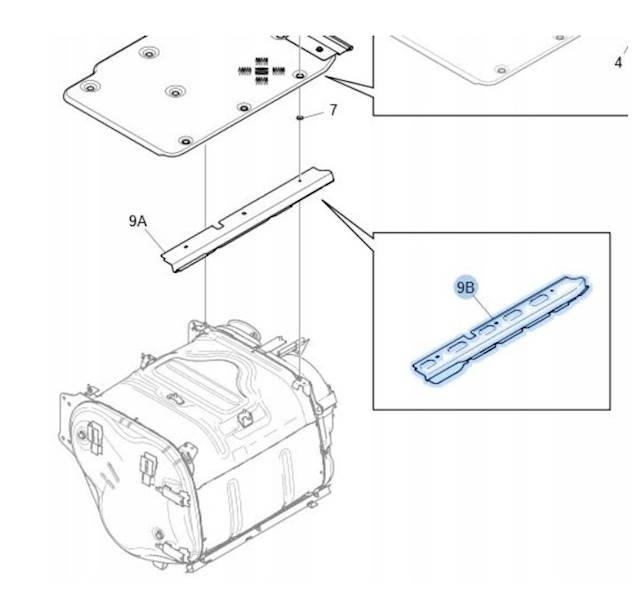 4

7

9A

9B