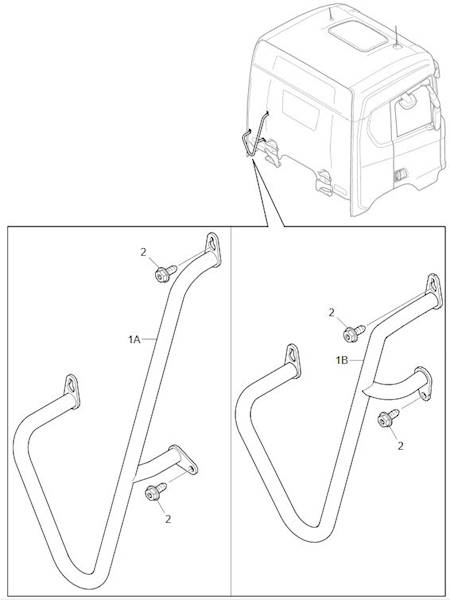 2
1A
2

2
1B
2