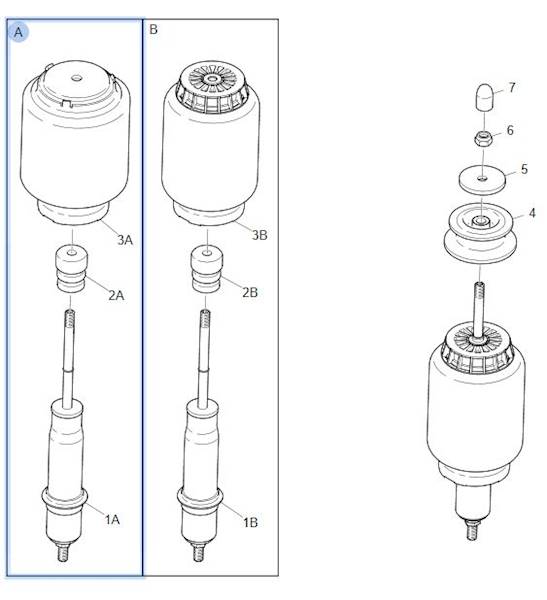 A
3A
2A
1A
B
3B
2B
1B
7
6
5
4