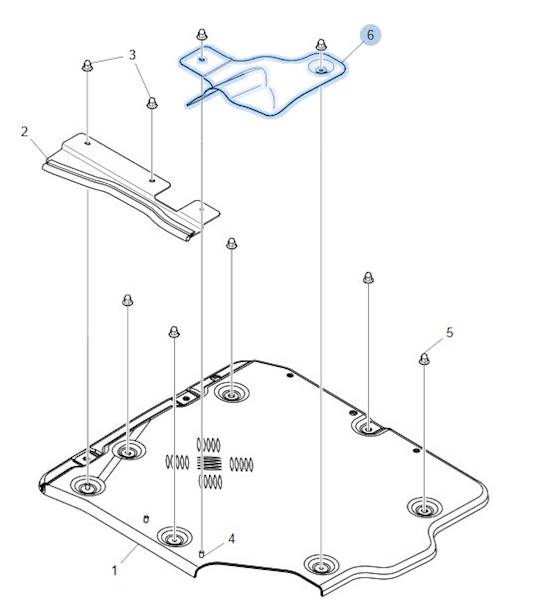 6
3
2
5
4
1