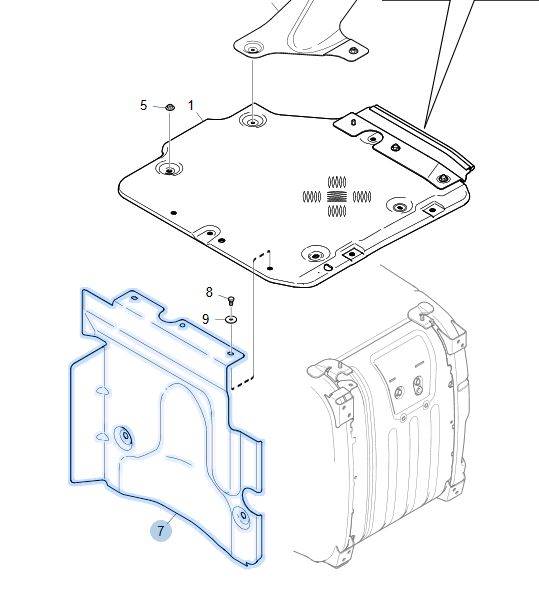 5
1
8
9
7