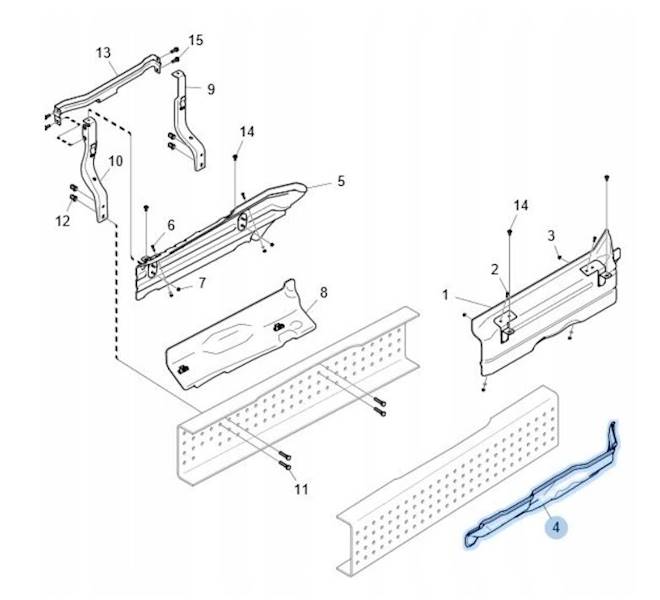 13
15
9
14
10
12
5
6
7
8
14
3
2
1
11
4