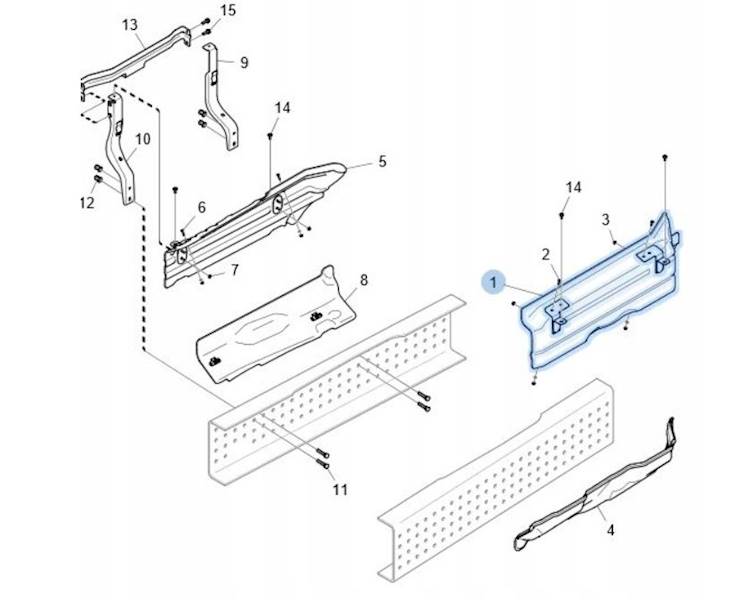 13
15
9
14
10
5
12
6
7
8
14
3
2
1
11
4