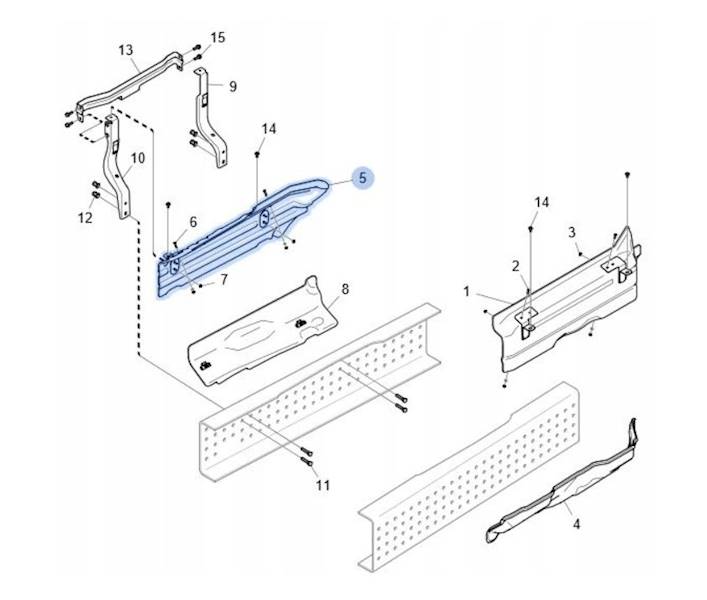 13
15
9
14
10
5
12
6
7
8
14
3
2
1
11
4