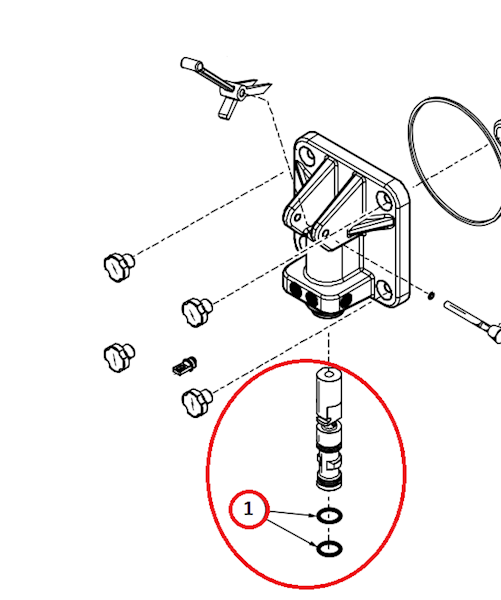 1