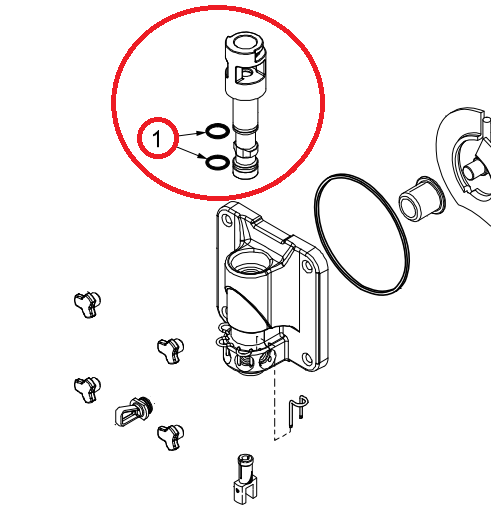 1