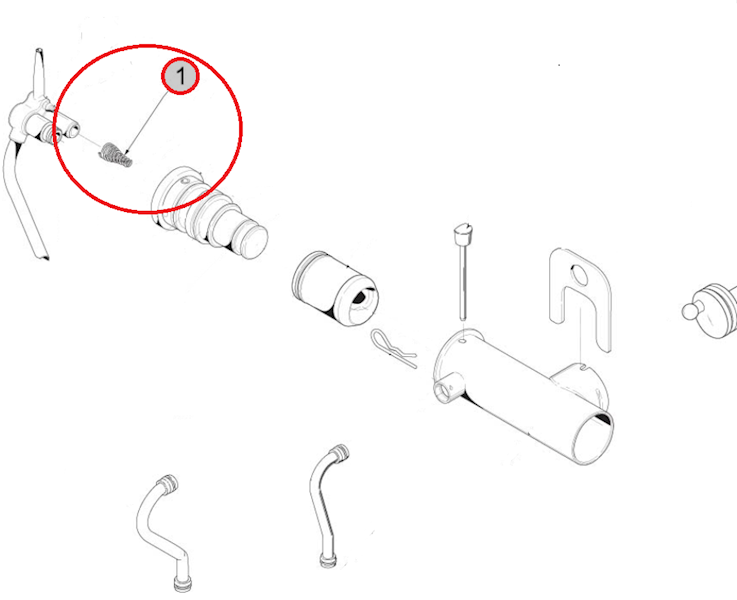 1