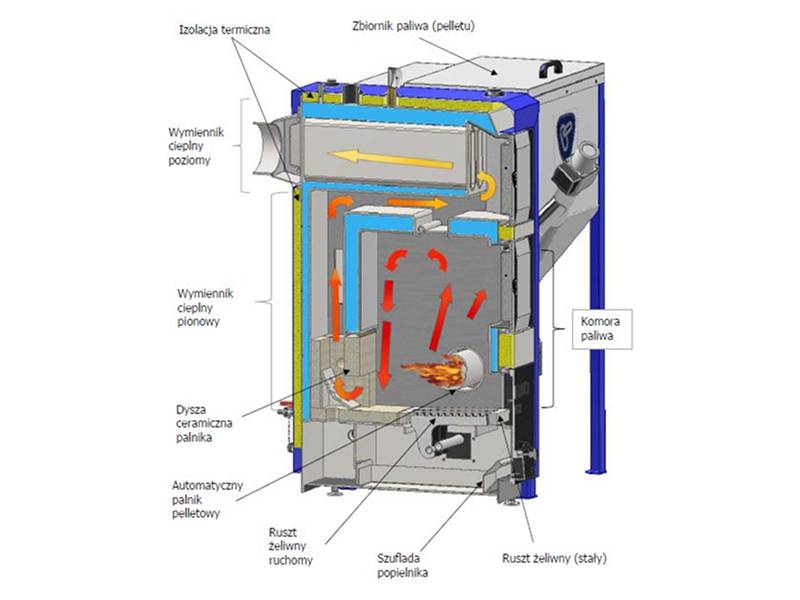 Izolacja termiczna

Zbiornik paliwa (pelletu)

Wymiennik cieplny poziomy

Wymiennik cieplny pionowy

Komora paliwa

Dysza ceramiczna palnika

Automatyczny palnik pelletowy

Ruszt żeliwny ruchomy

Szuflada popielnika

Ruszt żeliwny (stały)