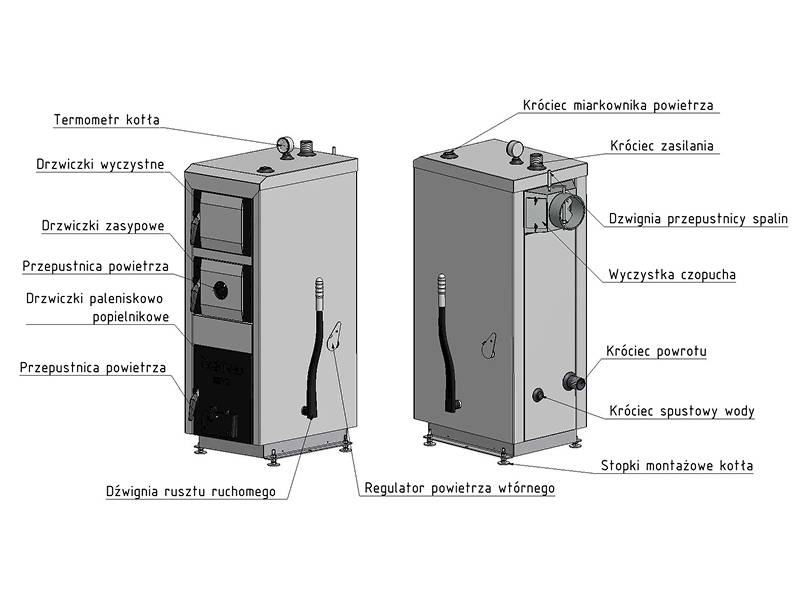 Termometr kotła
Drzwiczki wyczystne
Drzwiczki zasypowe
Przepustnica powietrza
Drzwiczki paleniskowo popielnikowe
Przepustnica powietrza
Dźwignia rusztu ruchomego
Regulator powietrza wtórnego
Króciec miarkownika powietrza
Króciec zasilania
Dzwignia przepustnicy spalin
Wyczystka czopucha
Króciec powrotu
Króciec spustowy wody
Stopki montażowe kotła