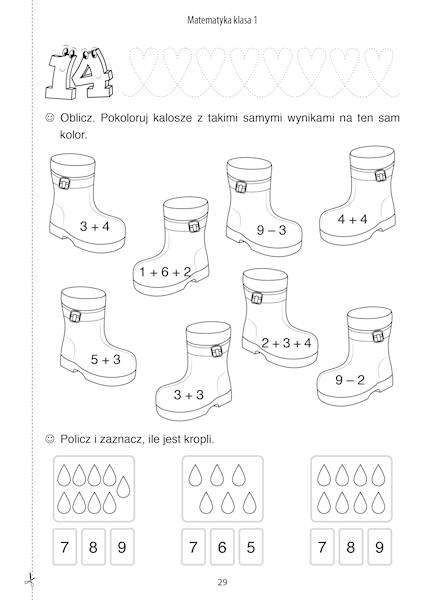 Matematyka klasa 1

14

☺ Oblicz. Pokoloruj kalosze z takimi samymi wynikami na ten sam kolor.

$3 + 4$

$1 + 6 + 2$

$9 - 3$

$4 + 4$

$5 + 3$

$3 + 3$

$2 + 3 + 4$

$9 - 2$

☺ Policz i zaznacz, ile jest kropli.

7 8 9

7 6 5

7 8 9

29