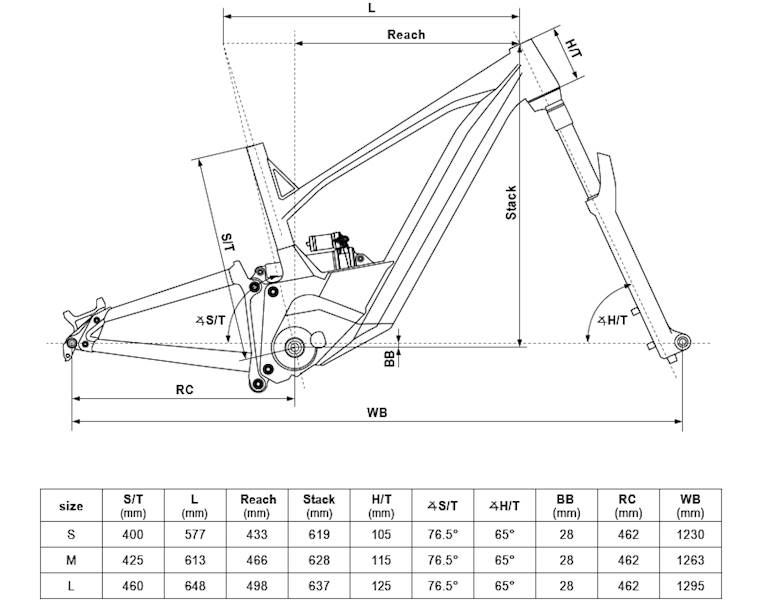 L

Reach

H/T

Stack

S/T

∡S/T

∡H/T

BB

RC

WB

| size | S/T (mm) | L (mm) | Reach (mm) | Stack (mm) | H/T (mm) | ∡S/T | ∡H/T | BB (mm) | RC (mm) | WB (mm) |
|---|---|---|---|---|---|---|---|---|---|---|
| S | 400 | 577 | 433 | 619 | 105 | 76.5° | 65° | 28 | 462 | 1230 |
| M | 425 | 613 | 466 | 628 | 115 | 76.5° | 65° | 28 | 462 | 1263 |
| L | 460 | 648 | 498 | 637 | 125 | 76.5° | 65° | 28 | 462 | 1295 |