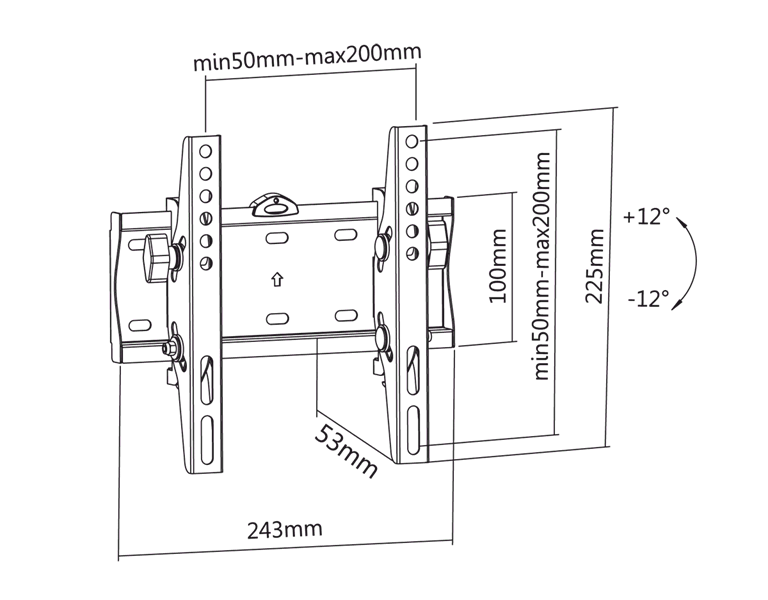 min50mm-max200mm

100mm

min50mm-max200mm

225mm

+12°

-12°

53mm

243mm