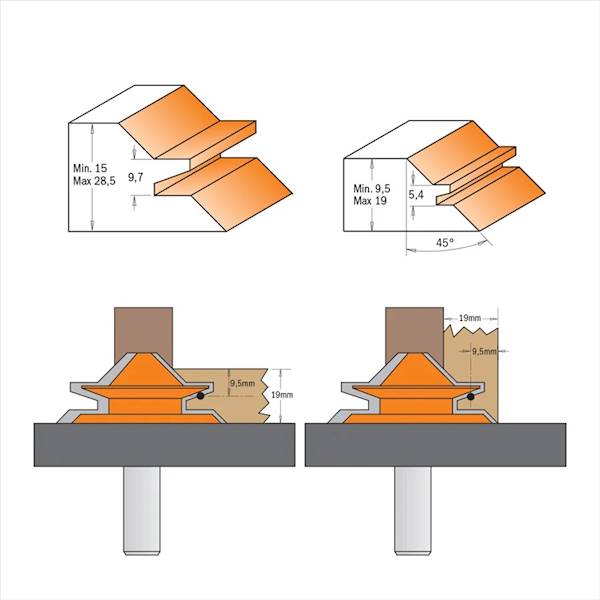 Min. 15
Max 28,5

9,7

Min. 9,5
Max 19

5,4

45°

9,5mm

19mm

19mm

9,5mm