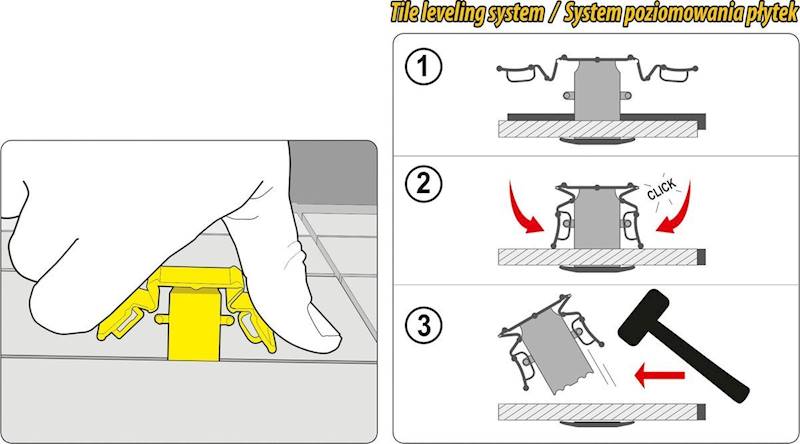 Tile leveling system / System poziomowania płytek

1

2

CLICK

3