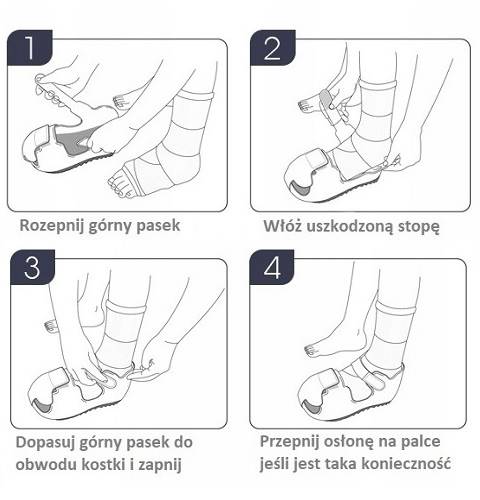 1

Rozepnij górny pasek

2

Włóż uszkodzoną stopę

3

Dopasuj górny pasek do obwodu kostki i zapnij

4

Przepnij osłonę na palce jeśli jest taka konieczność