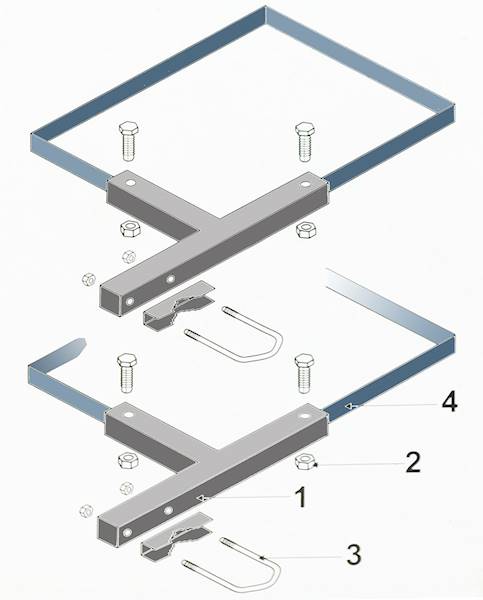 4
2
1
3