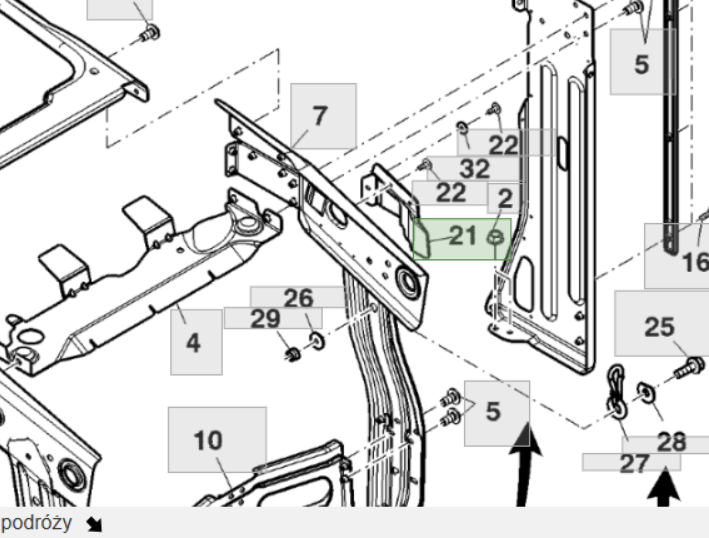 5
7
22
32
22
2
21
16
26
29
4
25
5
10
28
27
podróży