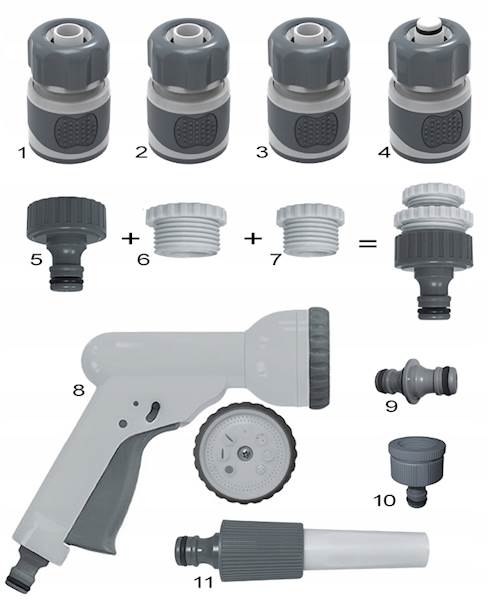 1 2 3 4

5 + 6 + 7 =

8

9

10

11